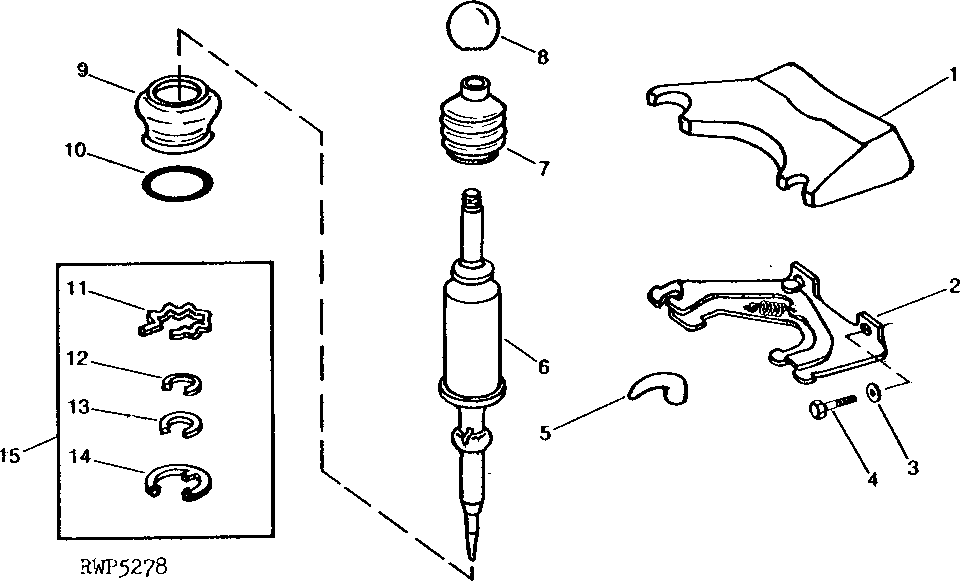 9
10
11
12
13
14
15
8
7
6
1
2
5
4
3
RWP5278