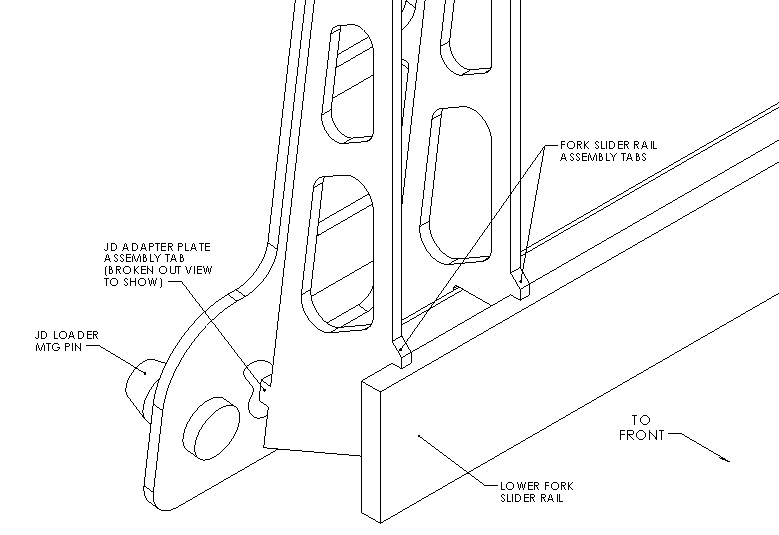 FORK SLIDER RAIL ASSEMBLY TABS

JD ADAPTER PLATE ASSEMBLY TAB (BROKEN OUT VIEW TO SHOW)

JD LOADER MTG PIN

TO FRONT

LOWER FORK SLIDER RAIL