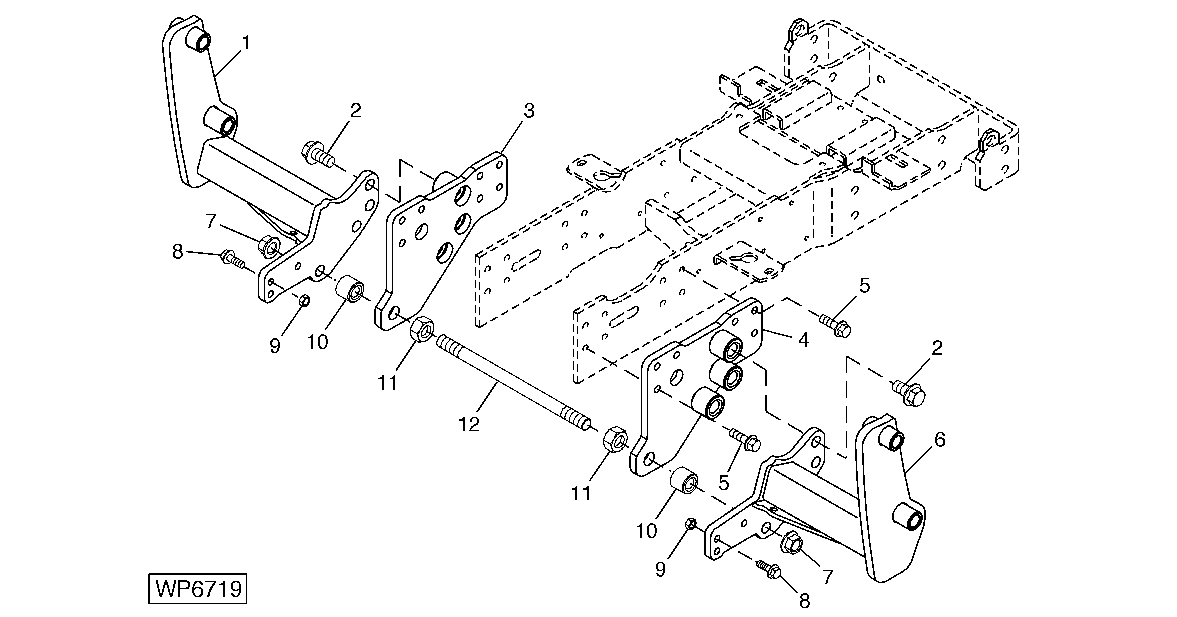 1
2
3
7
8
9
10
11
12
5
4
2
6
5
11
10
9
7
8
WP6719