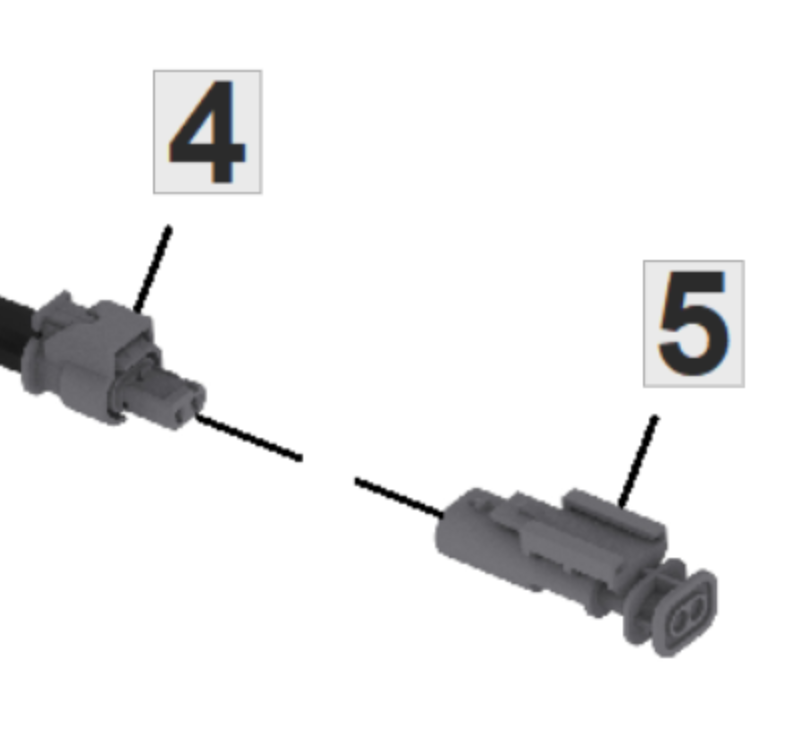 4

5