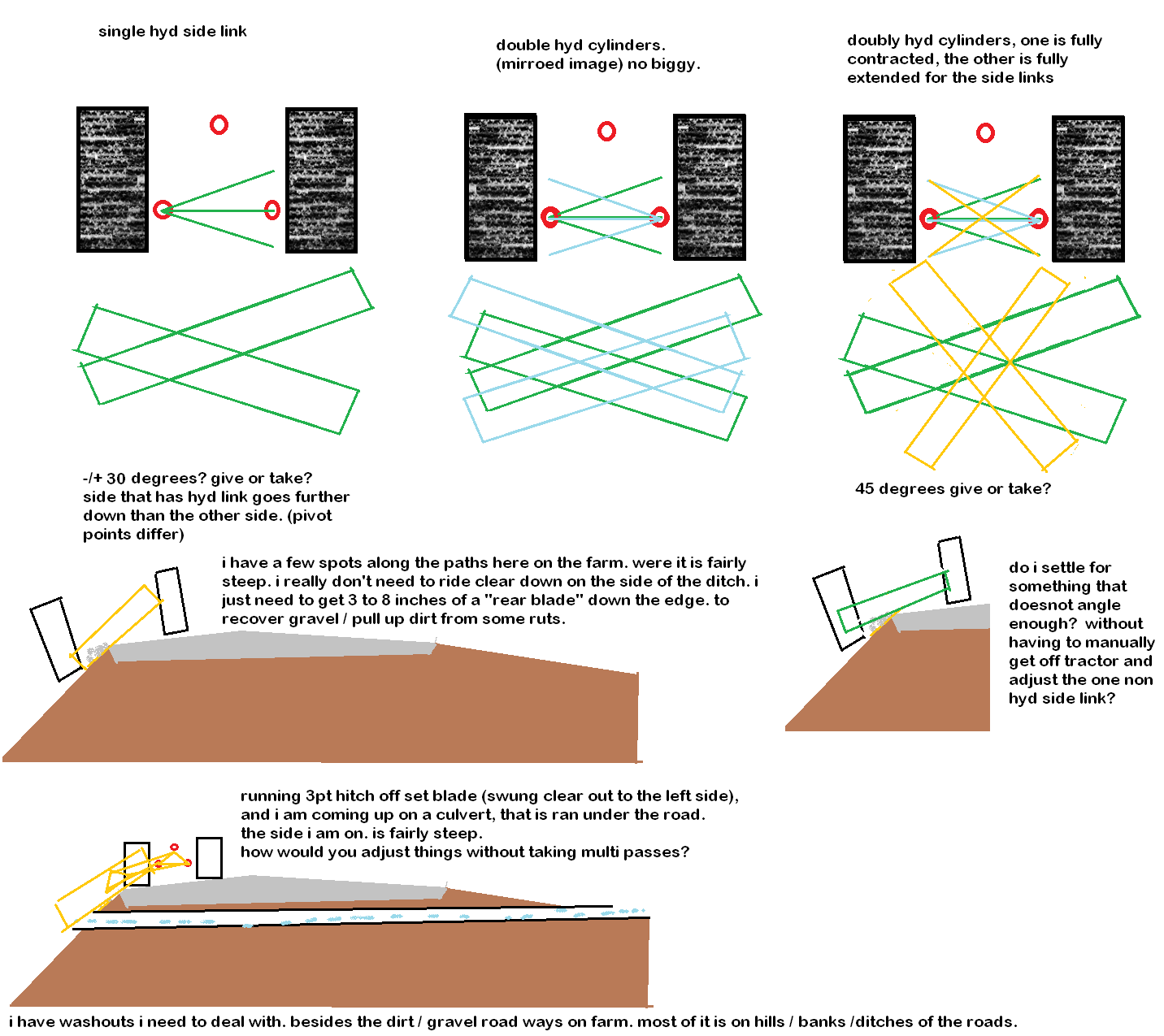 single hyd side link

double hyd cylinders. (mirroed image) no biggy.

doubly hyd cylinders, one is fully contracted, the other is fully extended for the side links

-/+ 30 degrees? give or take? side that has hyd link goes further down than the other side. (pivot points differ)

45 degrees give or take?

i have a few spots along the paths here on the farm. were it is fairly steep. i really don't need to ride clear down on the side of the ditch. i just need to get 3 to 8 inches of a "rear blade" down the edge. to recover gravel / pull up dirt from some ruts.

do i settle for something that doesnot angle enough? without having to manually get off tractor and adjust the one non hyd side link?

running 3pt hitch off set blade (swung clear out to the left side), and i am coming up on a culvert, that is ran under the road. the side i am on. is fairly steep. how would you adjust things without taking multi passes?

i have washouts i need to deal with. besides the dirt / gravel road ways on farm. most of it is on hills / banks /ditches of the roads.