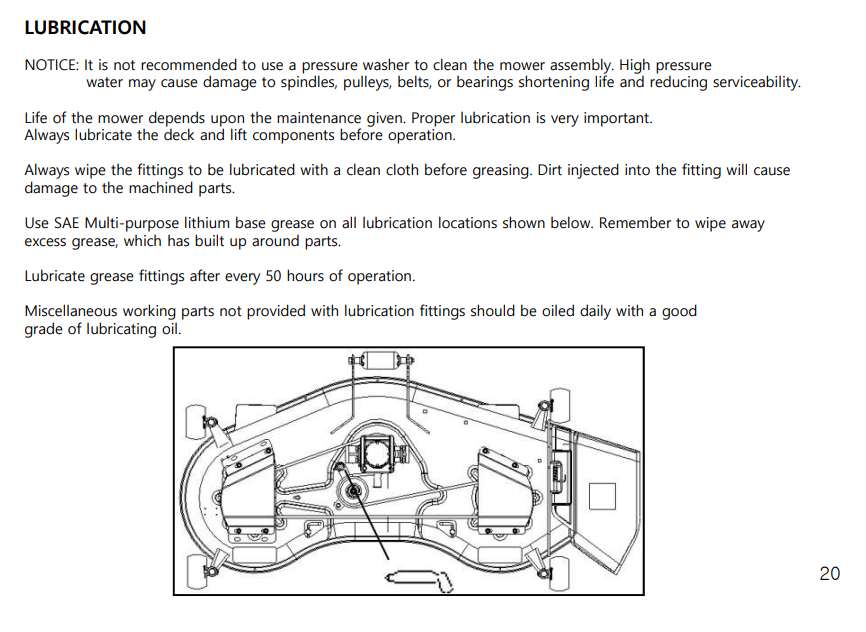 LUBRICATION

NOTICE: It is not recommended to use a pressure washer to clean the mower assembly. High pressure water may cause damage to spindles, pulleys, belts, or bearings shortening life and reducing serviceability.

Life of the mower depends upon the maintenance given. Proper lubrication is very important.
Always lubricate the deck and lift components before operation.

Always wipe the fittings to be lubricated with a clean cloth before greasing. Dirt injected into the fitting will cause damage to the machined parts.

Use SAE Multi-purpose lithium base grease on all lubrication locations shown below. Remember to wipe away excess grease, which has built up around parts.

Lubricate grease fittings after every 50 hours of operation.

Miscellaneous working parts not provided with lubrication fittings should be oiled daily with a good grade of lubricating oil.

20