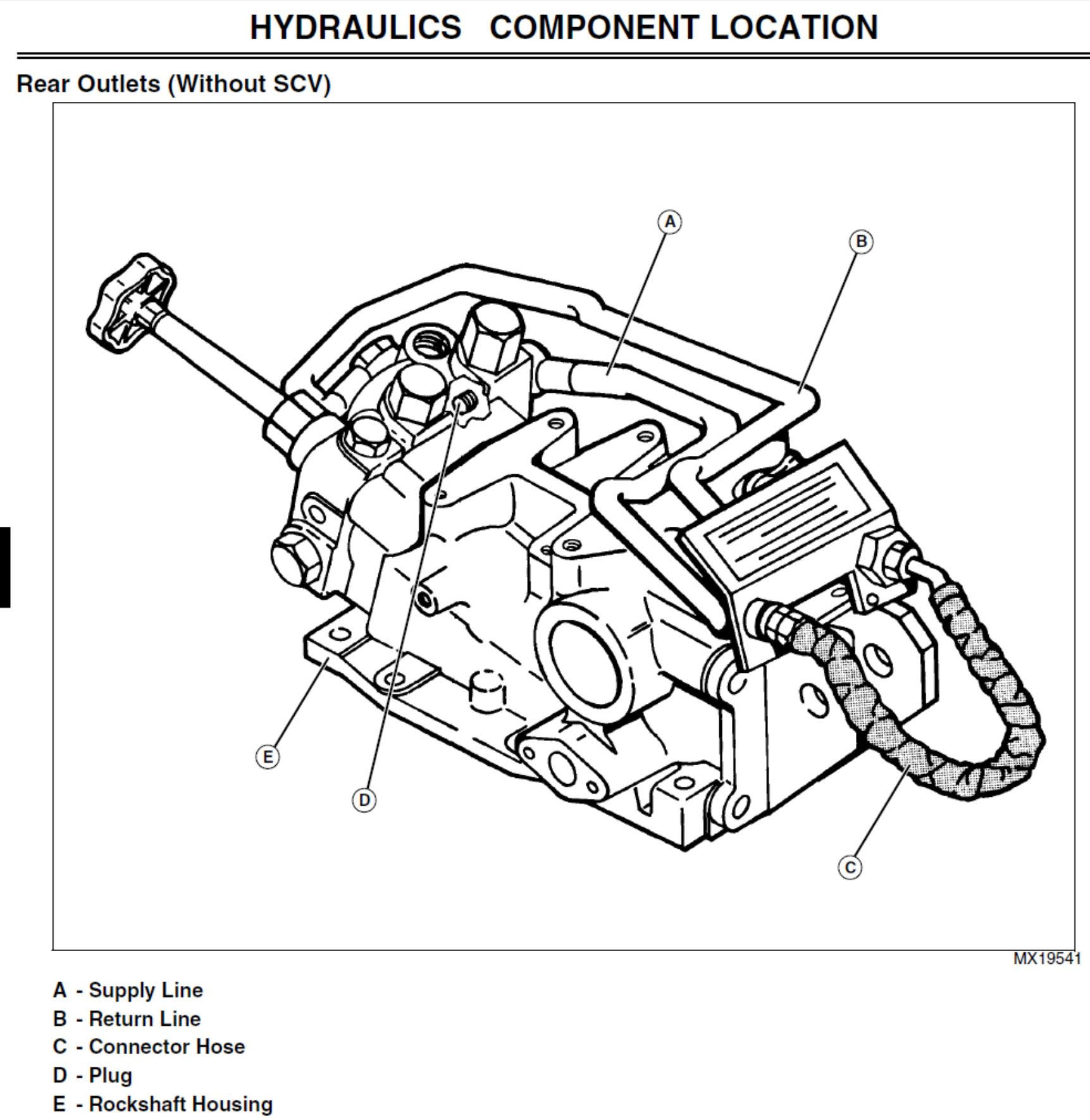 HYDRAULICS COMPONENT LOCATION

Rear Outlets (Without SCV)

A

B

E

D

C

MX19541

A - Supply Line
B - Return Line
C - Connector Hose
D - Plug
E - Rockshaft Housing