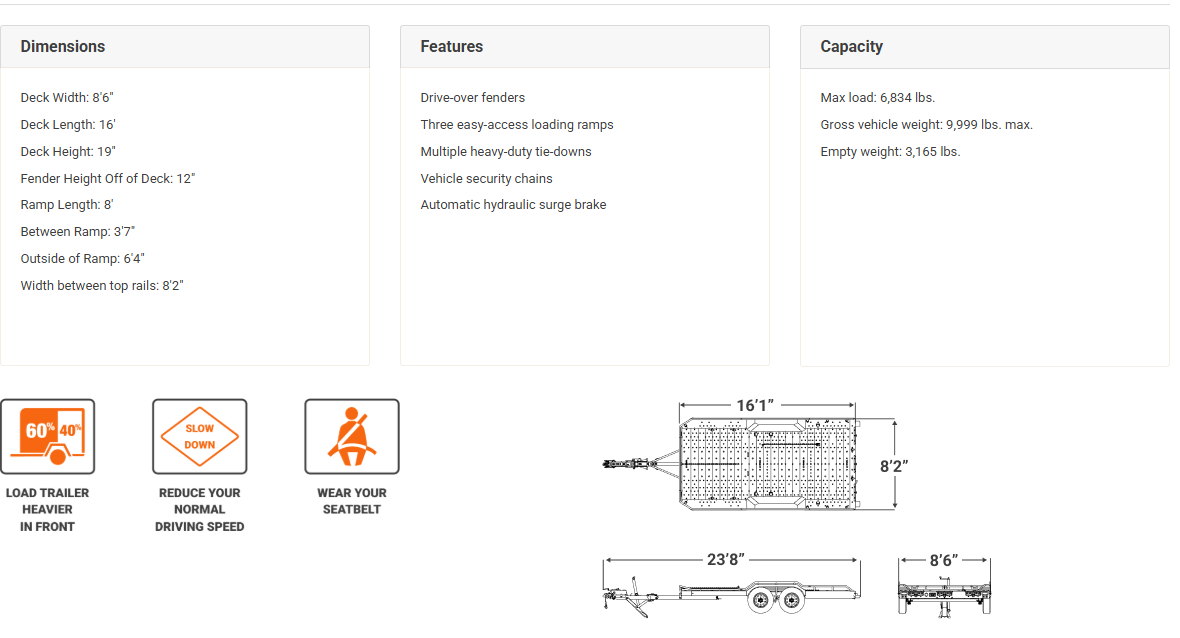 Dimensions

Deck Width: 8'6"

Deck Length: 16'

Deck Height: 19"

Fender Height Off of Deck: 12"

Ramp Length: 8'

Between Ramp: 3'7"

Outside of Ramp: 6'4"

Width between top rails: 8'2"

Features

Drive-over fenders

Three easy-access loading ramps

Multiple heavy-duty tie-downs

Vehicle security chains

Automatic hydraulic surge brake

Capacity

Max load: 6,834 lbs.

Gross vehicle weight: 9,999 lbs. max.

Empty weight: 3,165 lbs.

60% 40%

LOAD TRAILER HEAVIER IN FRONT

SLOW DOWN

REDUCE YOUR NORMAL DRIVING SPEED

WEAR YOUR SEATBELT

16'1"

8'2"

23'8"

8'6"