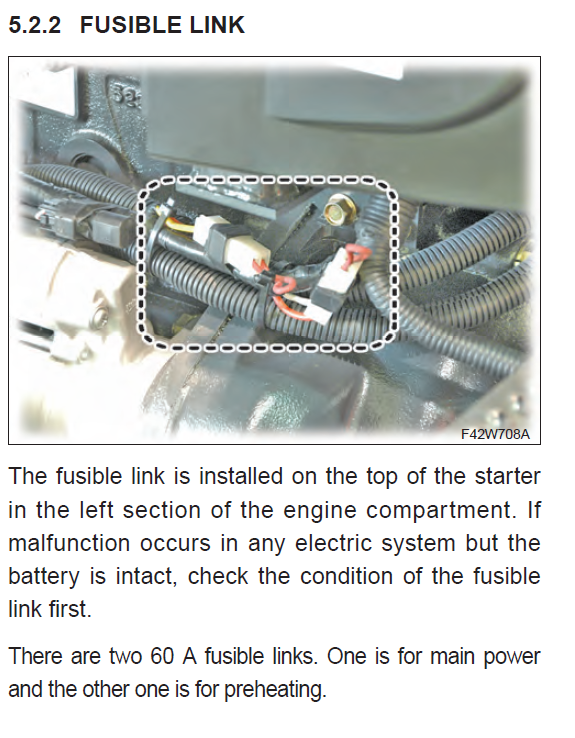 5.2.2 FUSIBLE LINK

F42W708A

The fusible link is installed on the top of the starter in the left section of the engine compartment. If malfunction occurs in any electric system but the battery is intact, check the condition of the fusible link first.

There are two 60 A fusible links. One is for main power and the other one is for preheating.