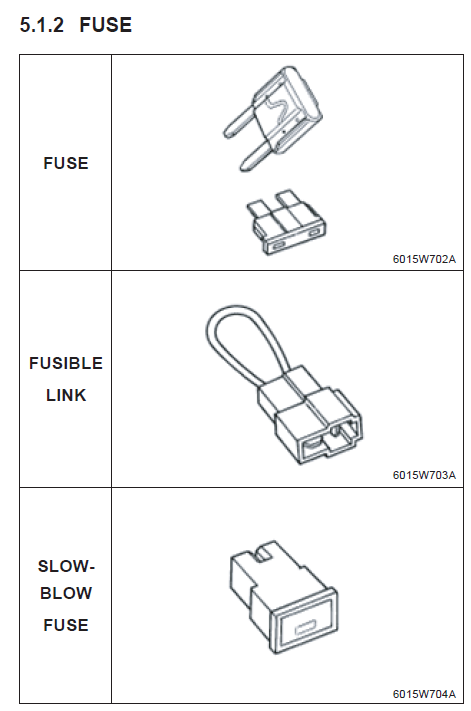 5.1.2 FUSE

| | |
|---|---|
| FUSE | 6015W702A |
| FUSIBLE LINK | 6015W703A |
| SLOW-BLOW FUSE | 6015W704A |