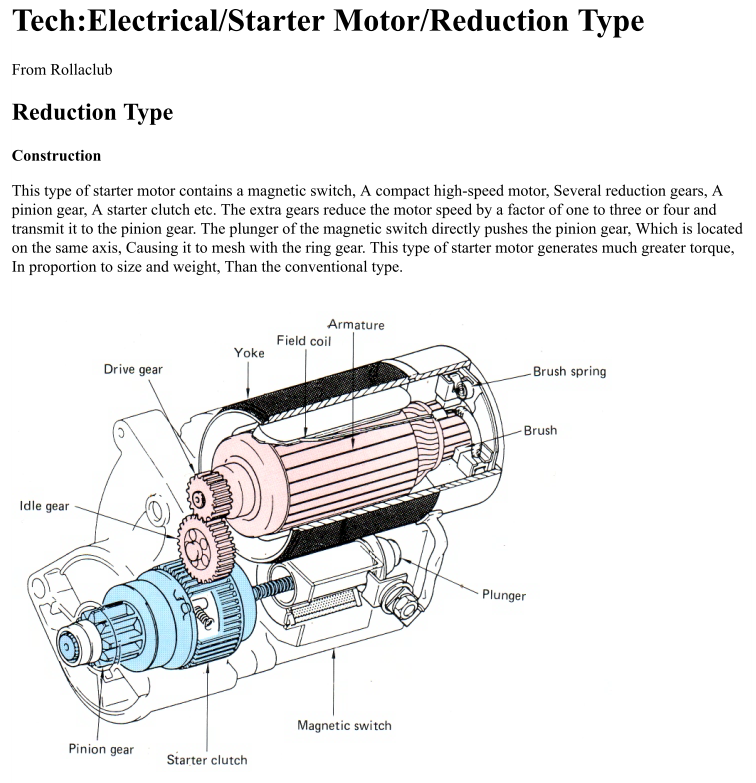 Tech:Electrical/Starter Motor/Reduction Type

From Rollaclub

Reduction Type

Construction

This type of starter motor contains a magnetic switch, A compact high-speed motor, Several reduction gears, A pinion gear, A starter clutch etc. The extra gears reduce the motor speed by a factor of one to three or four and transmit it to the pinion gear. The plunger of the magnetic switch directly pushes the pinion gear, Which is located on the same axis, Causing it to mesh with the ring gear. This type of starter motor generates much greater torque, In proportion to size and weight, Than the conventional type.

Armature
Field coil
Yoke
Drive gear
Brush spring
Brush
Idle gear
Plunger
Magnetic switch
Pinion gear
Starter clutch