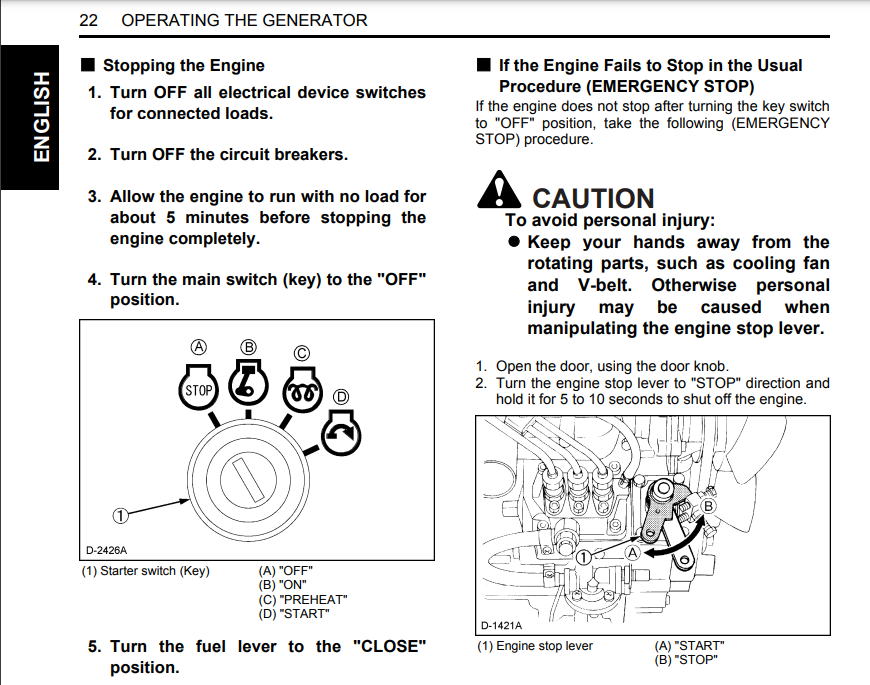 22 OPERATING THE GENERATOR

ENGLISH

■ Stopping the Engine

1. Turn OFF all electrical device switches for connected loads.

2. Turn OFF the circuit breakers.

3. Allow the engine to run with no load for about 5 minutes before stopping the engine completely.

4. Turn the main switch (key) to the "OFF" position.

Ⓐ Ⓑ Ⓒ Ⓓ
STOP
①
D-2426A

(1) Starter switch (Key)

(A) "OFF"
(B) "ON"
(C) "PREHEAT"
(D) "START"

5. Turn the fuel lever to the "CLOSE" position.

■ If the Engine Fails to Stop in the Usual Procedure (EMERGENCY STOP)

If the engine does not stop after turning the key switch to "OFF" position, take the following (EMERGENCY STOP) procedure.

CAUTION

To avoid personal injury:

● Keep your hands away from the rotating parts, such as cooling fan and V-belt. Otherwise personal injury may be caused when manipulating the engine stop lever.

1. Open the door, using the door knob.
2. Turn the engine stop lever to "STOP" direction and hold it for 5 to 10 seconds to shut off the engine.

① Ⓐ Ⓑ
D-1421A

(1) Engine stop lever

(A) "START"
(B) "STOP"