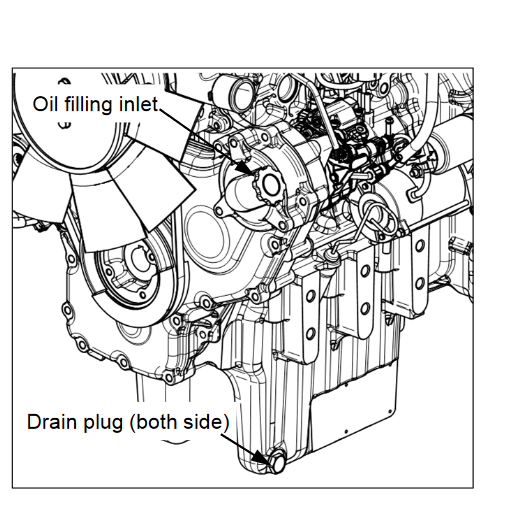 Oil filling inlet

Drain plug (both side)