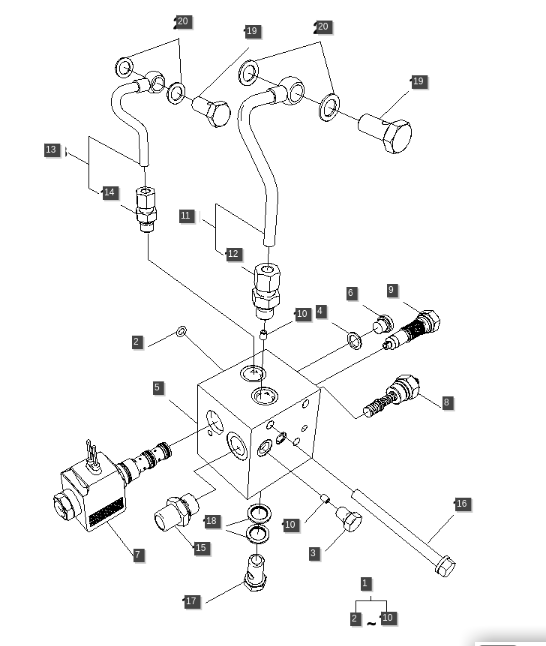 20
19
20
19
13
14
11
12
6
9
10
4
2
5
8
7
15
18
10
3
16
17
1
2
~
10