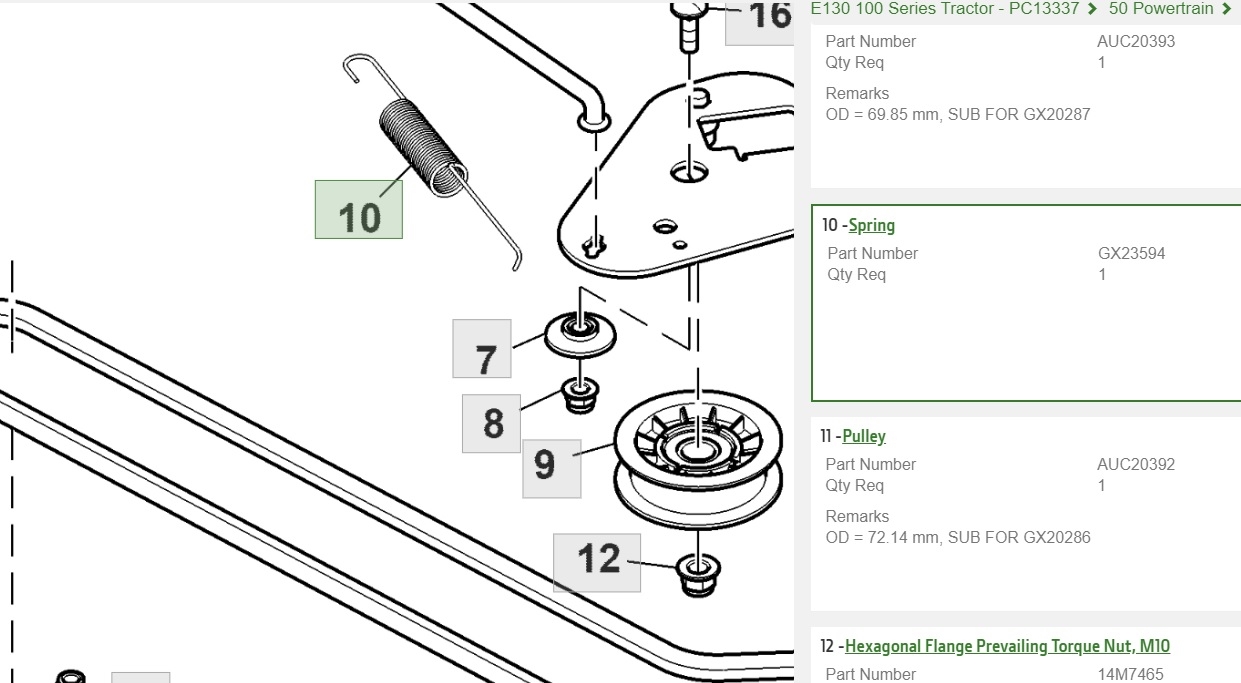 16
10
7
8
9
12

E130 100 Series Tractor - PC13337 > 50 Powertrain >

| Part Number | AUC20393 |
|---|---|
| Qty Req | 1 |

Remarks
OD = 69.85 mm, SUB FOR GX20287

10 - Spring

| Part Number | GX23594 |
|---|---|
| Qty Req | 1 |

11 - Pulley

| Part Number | AUC20392 |
|---|---|
| Qty Req | 1 |

Remarks
OD = 72.14 mm, SUB FOR GX20286

12 - Hexagonal Flange Prevailing Torque Nut, M10

| Part Number | 14M7465 |
|---|---|