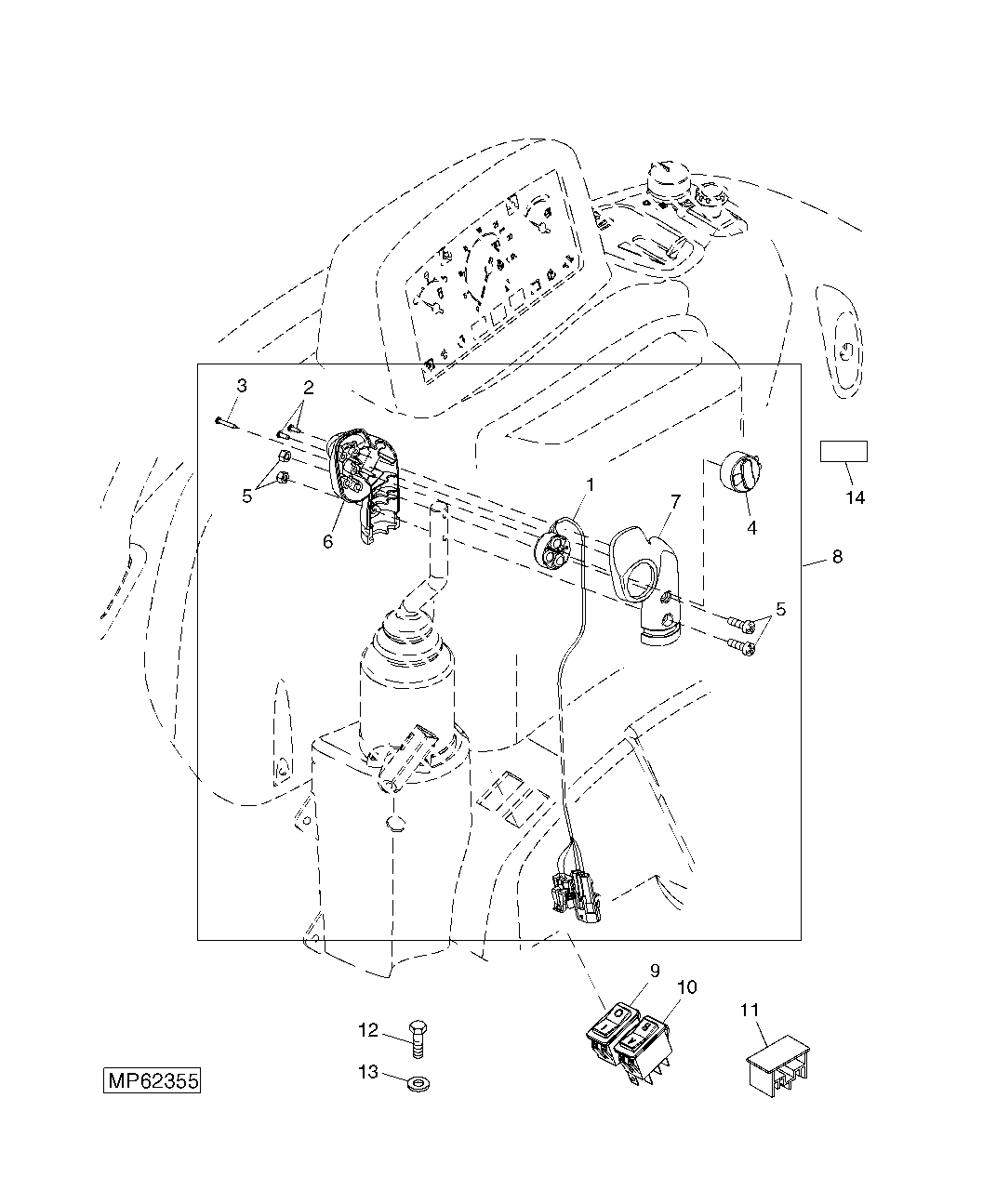 3
2
5
6
1
7
4
14
8
5
9
10
11
12
13
MP62355