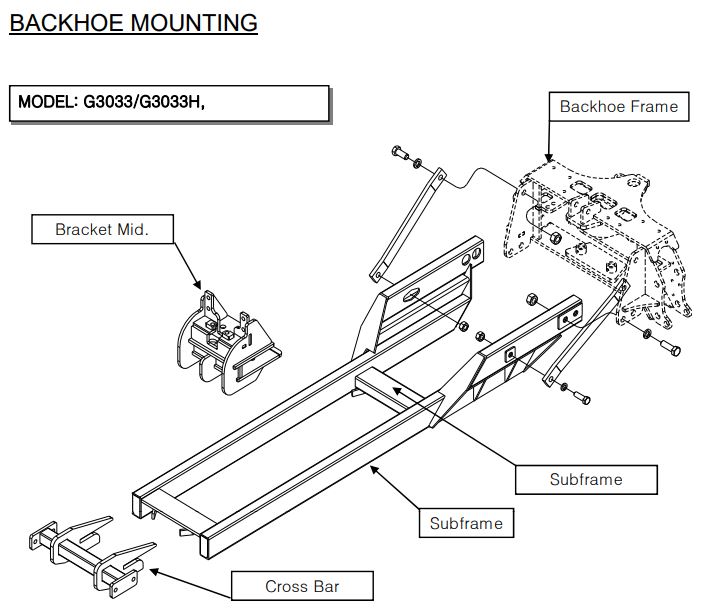 BACKHOE MOUNTING

MODEL: G3033/G3033H,

Backhoe Frame

Bracket Mid.

Subframe

Subframe

Cross Bar